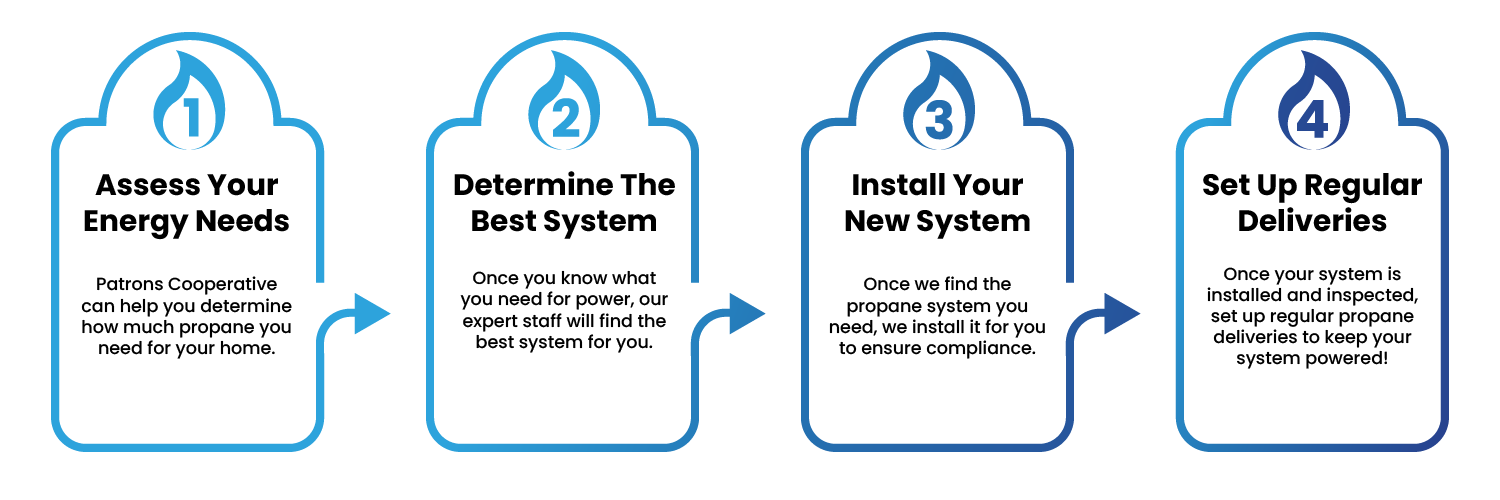 1

Assess Your Energy Needs

Patrons Cooperative can help you determine how much propane you need for your home.

2

Determine The Best System

Once you know what you need for power, our expert staff will find the best system for you.

3

Install Your New System

Once we find the propane system you need, we install it for you to ensure compliance.

4

Set Up Regular Deliveries

Once your system is installed and inspected, set up regular propane deliveries to keep your system powered!